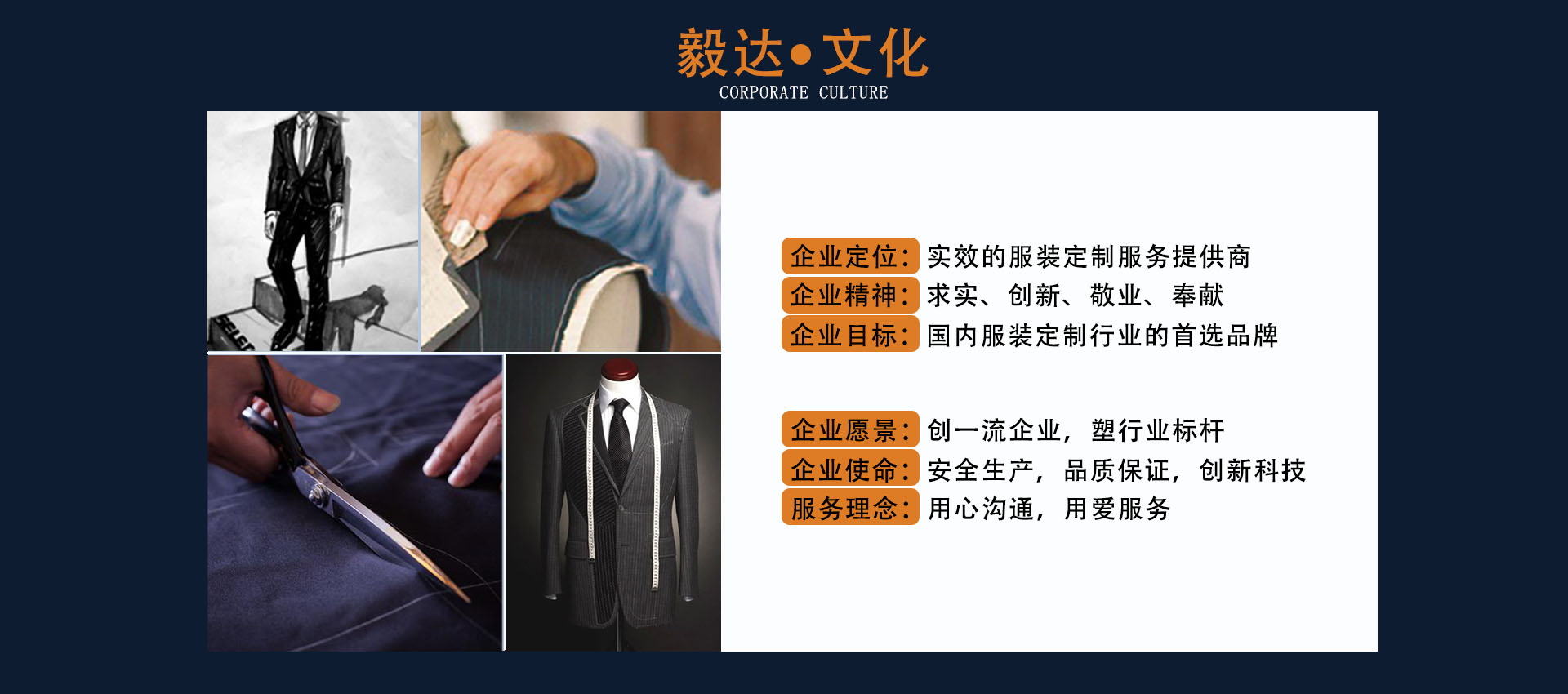 毅达•文化
CORPORATE CULTURE

企业定位：实效的服装定制服务提供商
企业精神：求实、创新、敬业、奉献
企业目标：国内服装定制行业的首选品牌

企业愿景：创一流企业，塑行业标杆
企业使命：安全生产，品质保证，创新科技
服务理念：用心沟通，用爱服务